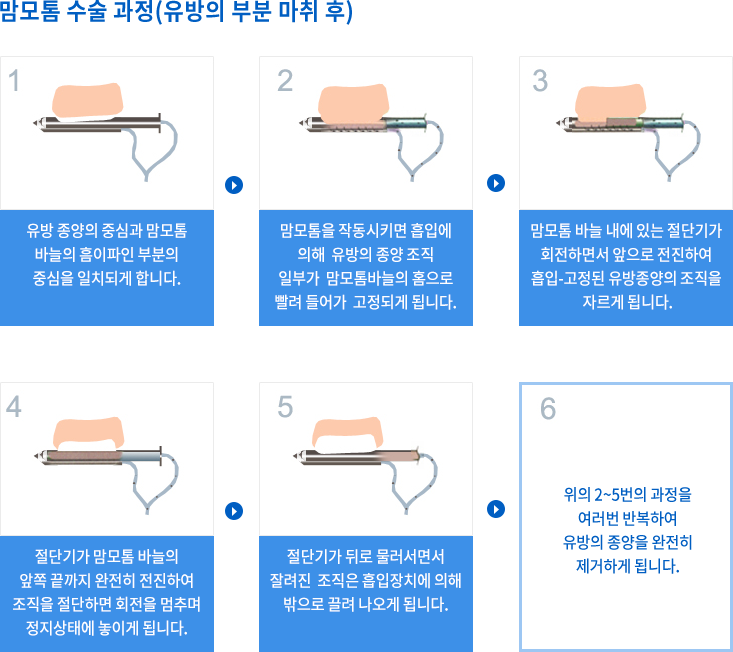 맘모톰 수술 과정(유방의 부분 마취 후)

1

유방 종양의 중심과 맘모톰 바늘의 흠이파인 부분의 중심을 일치되게 합니다.

2

맘모톰을 작동시키면 흡입에 의해 유방의 종양 조직 일부가 맘모톰바늘의 홈으로 빨려 들어가 고정되게 됩니다.

3

맘모톰 바늘 내에 있는 절단기가 회전하면서 앞으로 전진하여 흡입-고정된 유방종양의 조직을 자르게 됩니다.

4

절단기가 맘모톰 바늘의 앞쪽 끝까지 완전히 전진하여 조직을 절단하면 회전을 멈추며 정지상태에 놓이게 됩니다.

5

절단기가 뒤로 물러서면서 잘려진 조직은 흡입장치에 의해 밖으로 끌려 나오게 됩니다.

6

위의 2~5번의 과정을 여러번 반복하여 유방의 종양을 완전히 제거하게 됩니다.