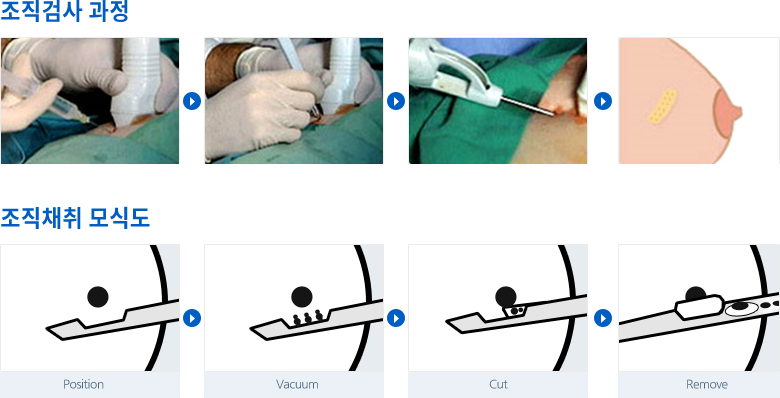 조직검사 과정

조직채취 모식도

Position

Vacuum

Cut

Remove